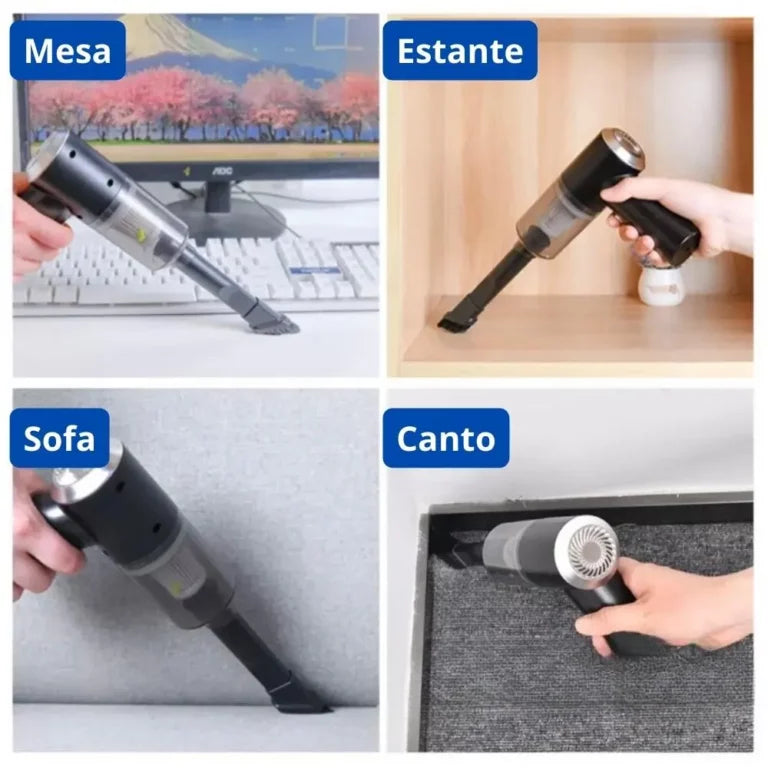 Mesa

AOC

Estante

Sofa

Canto